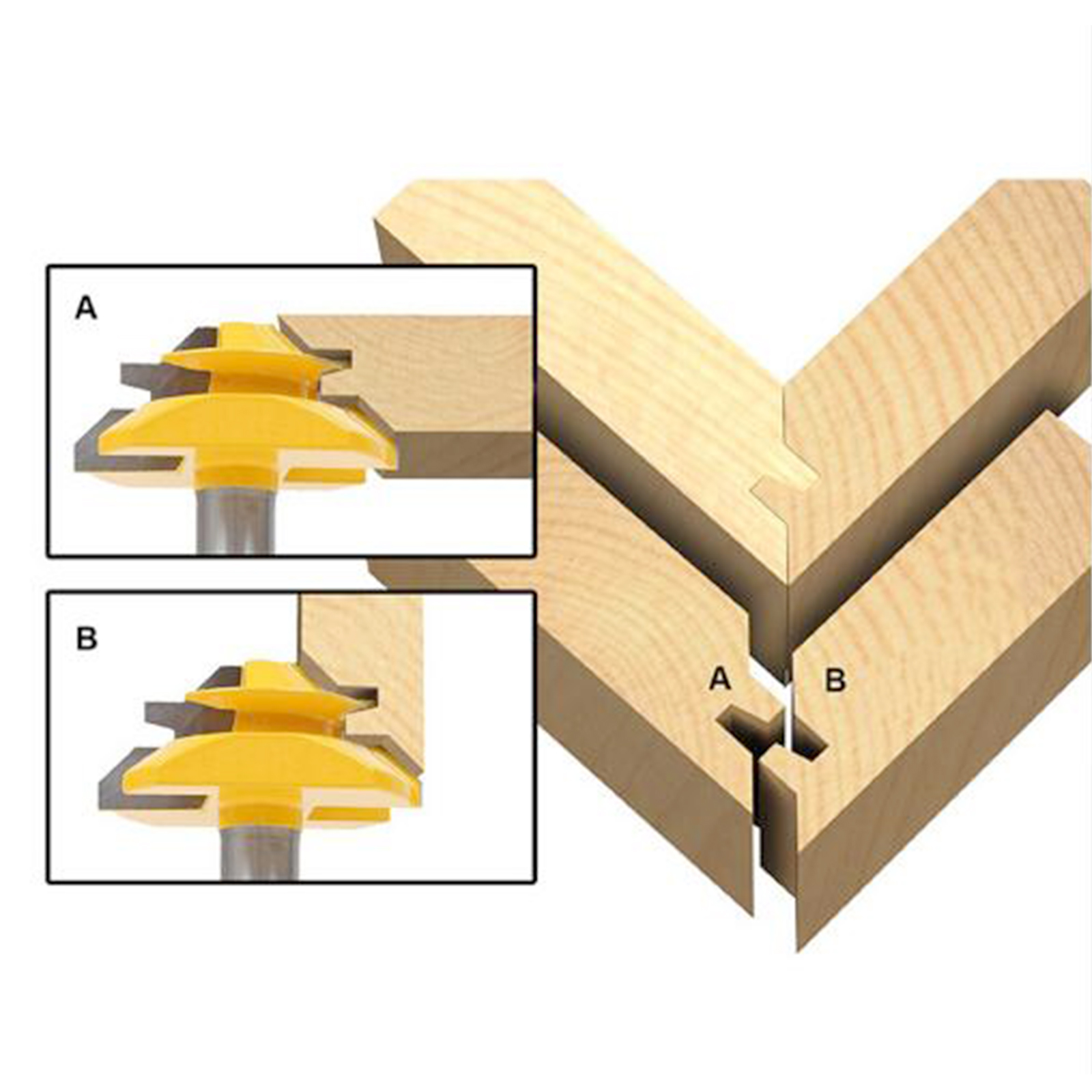 A

B

A B