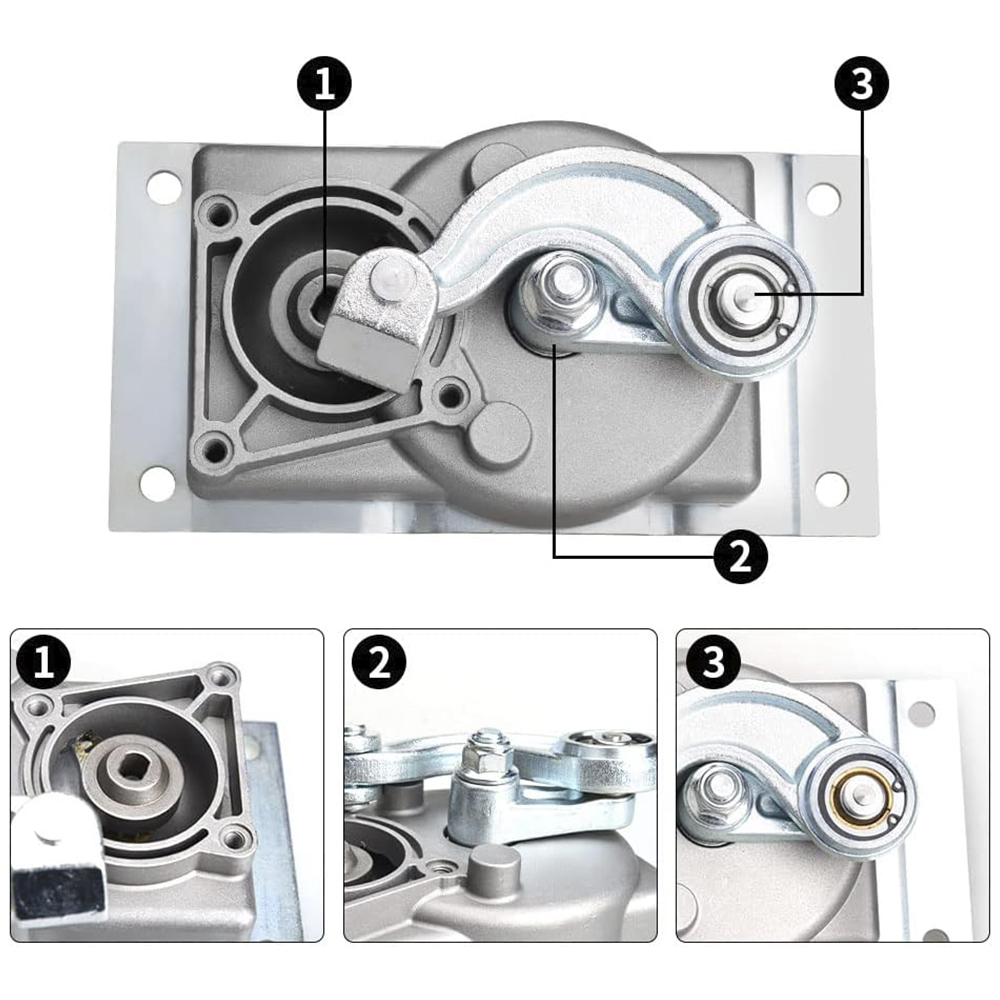 1
3
2
1
2
3